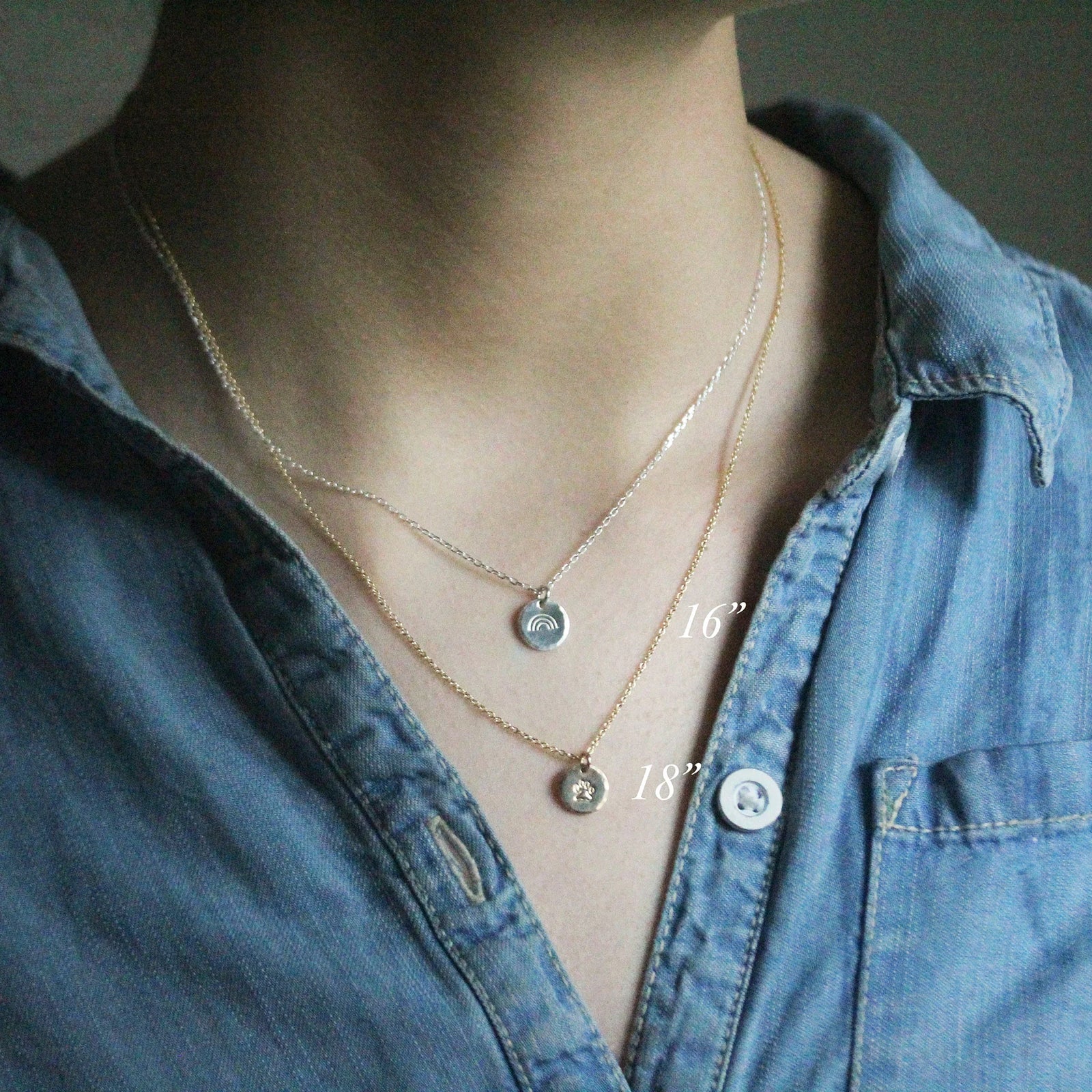 16”

18”